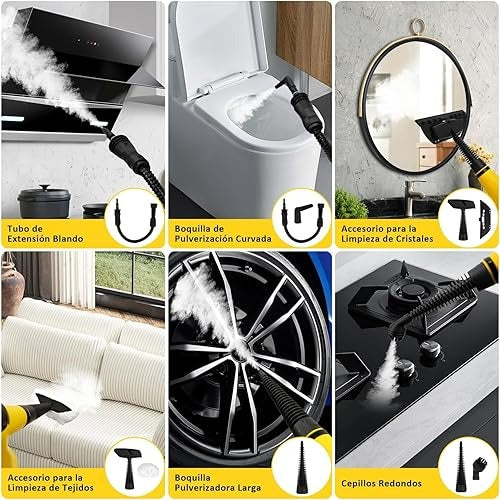 Tubo de Extensión Blando

Boquilla de Pulverización Curvada

Accesorio para la Limpieza de Cristales

Accesorio para la Limpieza de Tejidos

Boquilla Pulverizadora Larga

Cepillos Redondos